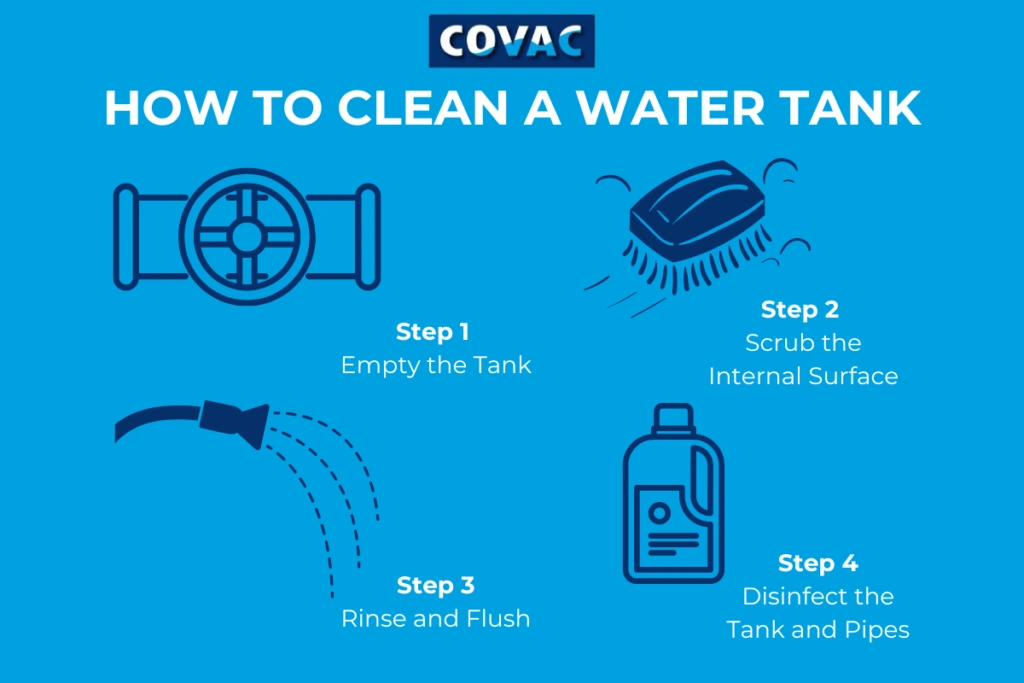 COVAC

HOW TO CLEAN A WATER TANK

Step 1
Empty the Tank

Step 2
Scrub the Internal Surface

Step 3
Rinse and Flush

Step 4
Disinfect the Tank and Pipes